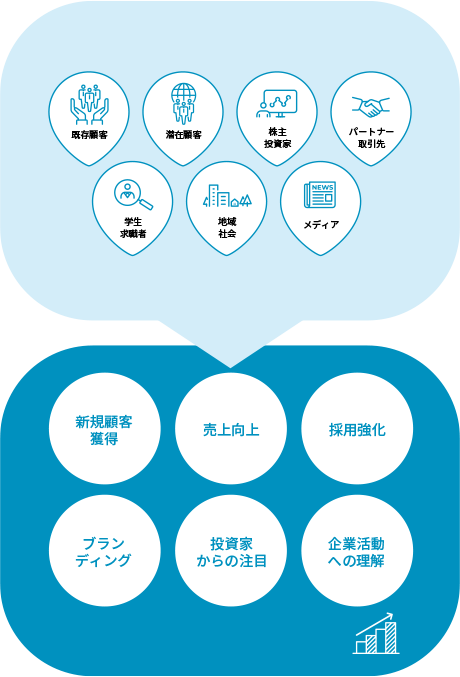 既存顧客

潜在顧客

株主
投資家

パートナー
取引先

学生
求職者

地域
社会

NEWS

メディア

新規顧客
獲得

売上向上

採用強化

ブラン
ディング

投資家
からの注目

企業活動
への理解